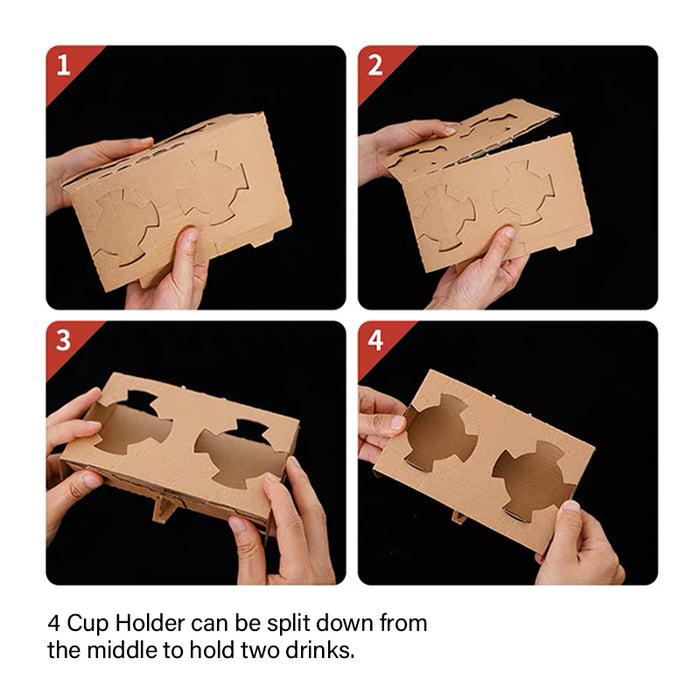 1

2

3

4

4 Cup Holder can be split down from the middle to hold two drinks.