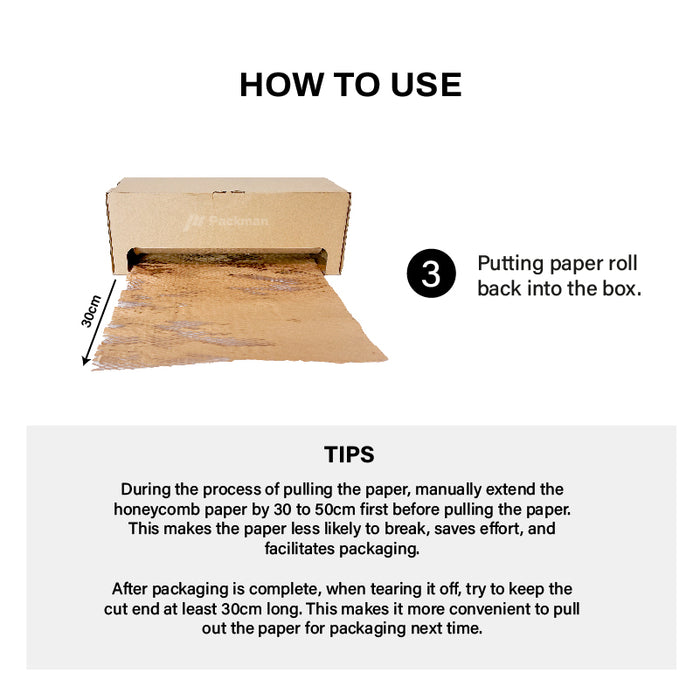 HOW TO USE

Packman

30cm

3 Putting paper roll back into the box.

TIPS

During the process of pulling the paper, manually extend the honeycomb paper by 30 to 50cm first before pulling the paper. This makes the paper less likely to break, saves effort, and facilitates packaging.

After packaging is complete, when tearing it off, try to keep the cut end at least 30cm long. This makes it more convenient to pull out the paper for packaging next time.